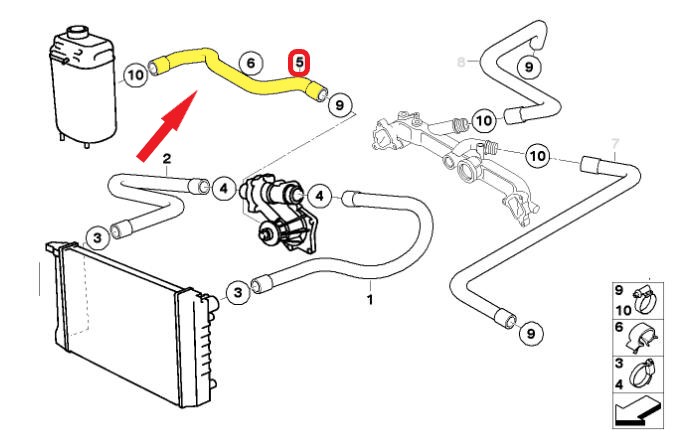 10
6
5
9
8
9
10
10
7
2
4
4
3
3
1
9
9
10
6
3
4