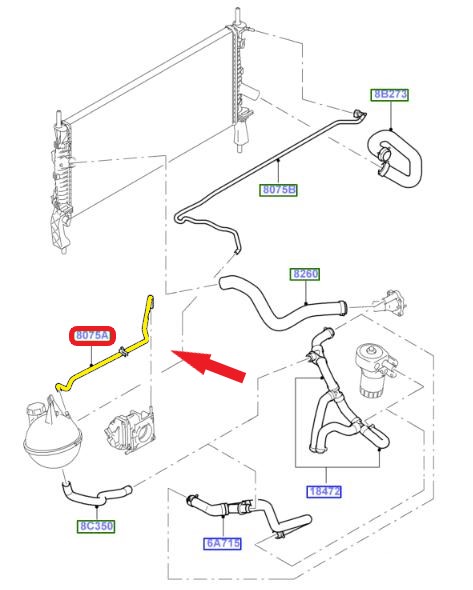 8B273
8075B
8260
8075A
18472
8C350
6A715