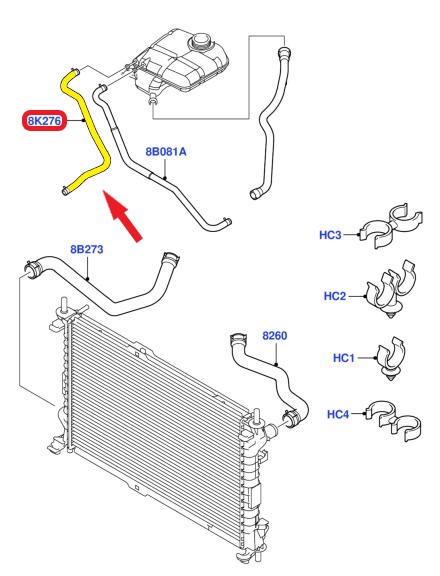 8K276
8B081A
HC3
8B273
HC2
8260
HC1
HC4