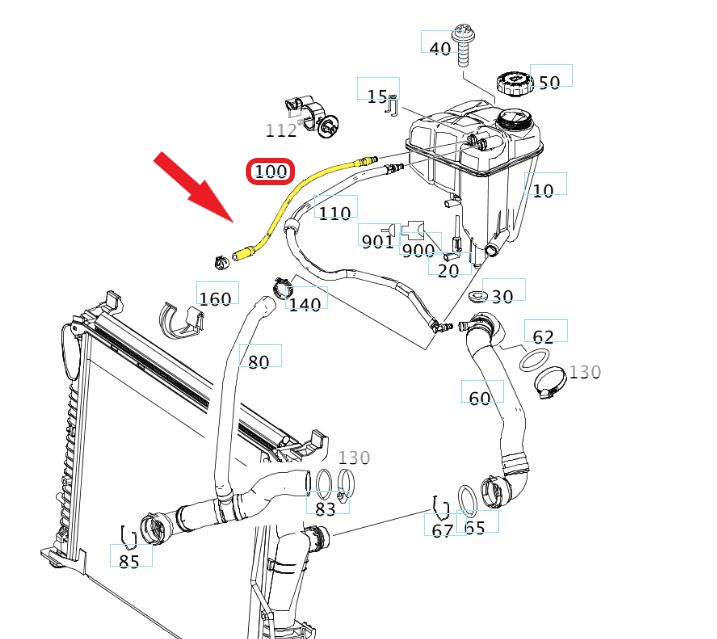 40
50
15
112
100
10
110
901
900
20
160
140
30
62
130
80
60
130
83
67
65
85