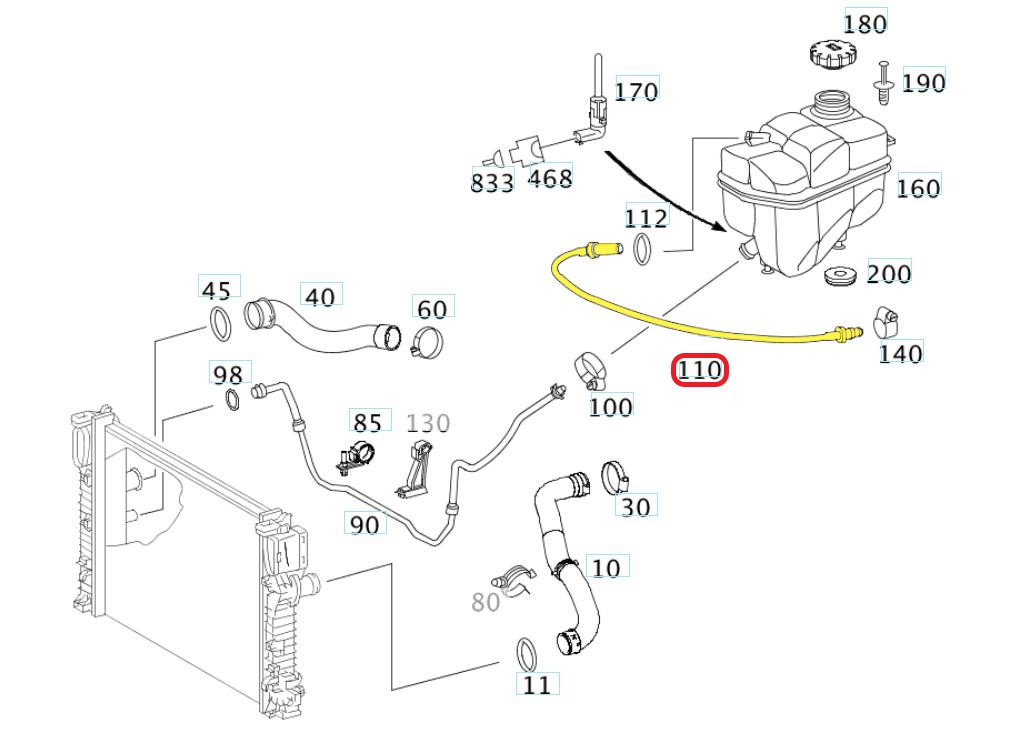 180
190
170
833
468
160
112
200
45
40
60
140
110
98
100
85
130
90
30
10
80
11