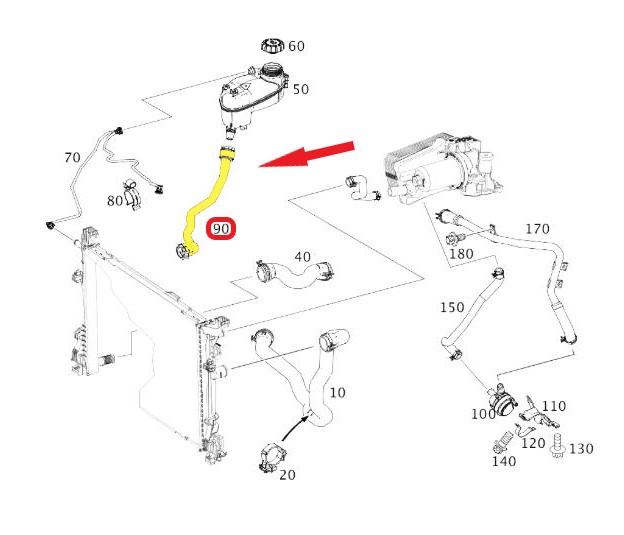 60
50
70
80
90
40
170
180
150
10
100
110
120
130
140
20