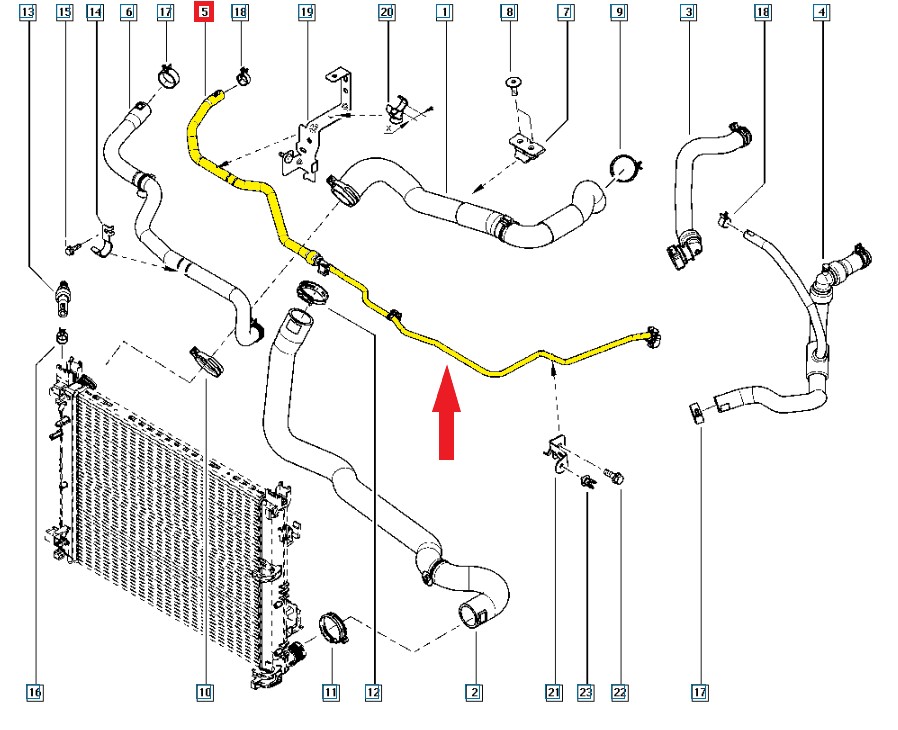 13
15
14
6
17
5
18
19
20
1
8
7
9
3
18
4
16
10
11
12
2
21
23
22
17