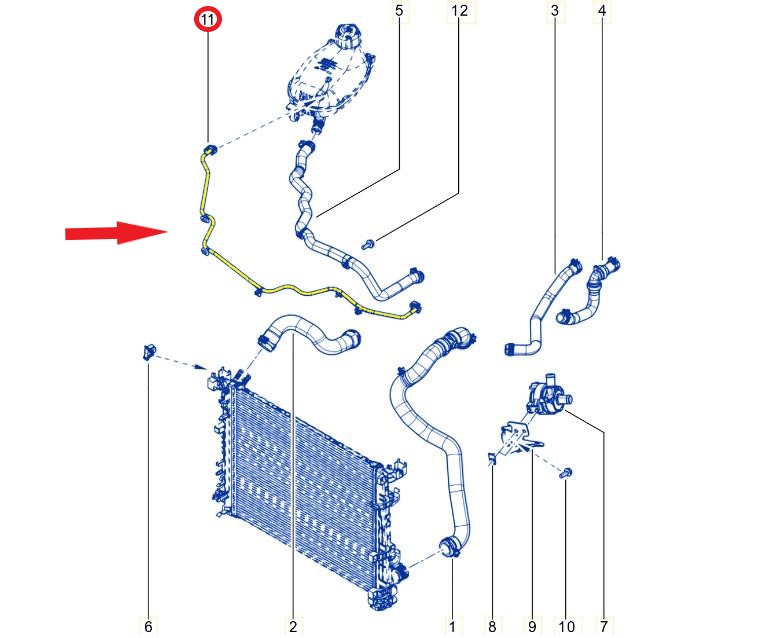 11
5
12
3
4
6
2
1
8
9
10
7