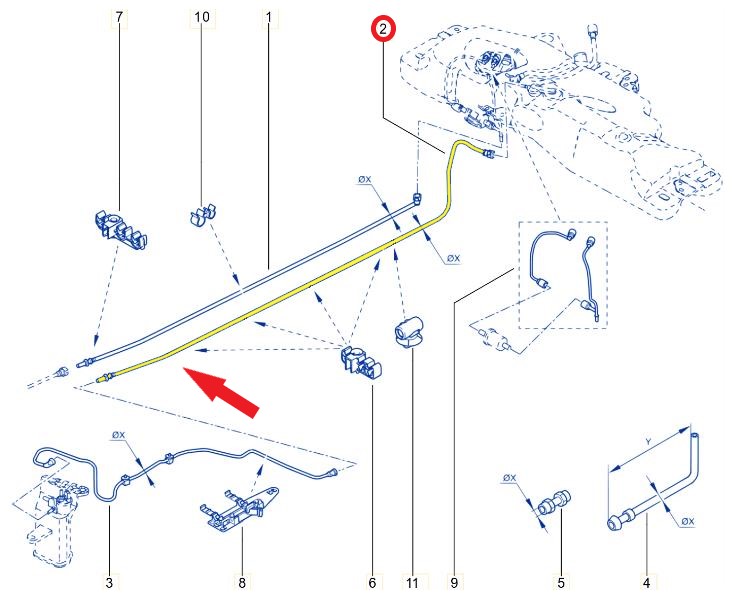 7
10
1
2
ØX
ØX
ØX
Y
ØX
ØX
3
8
6
11
9
5
4