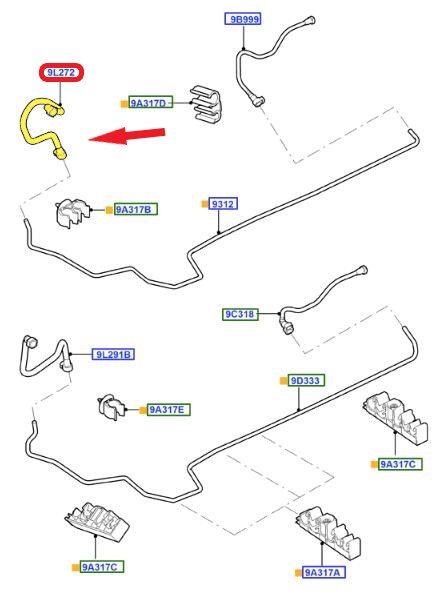 9B999
9L272
9A317D
9A317B
9312
9C318
9L291B
9D333
9A317E
9A317C
9A317C
9A317A