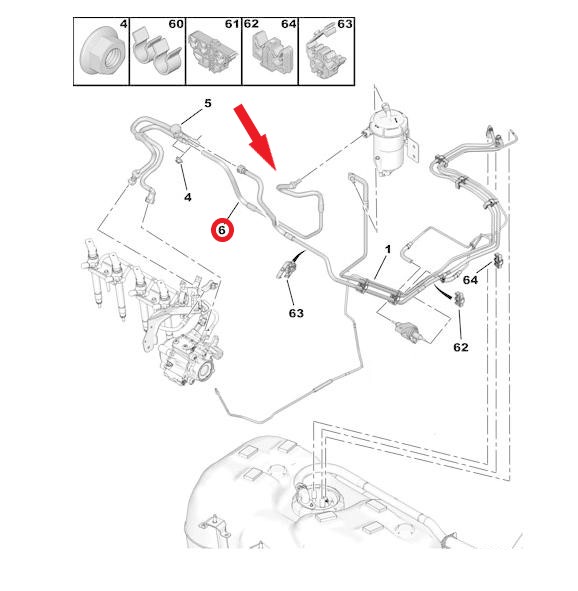 4
60
61
62
64
63
5
4
6
1
63
64
62