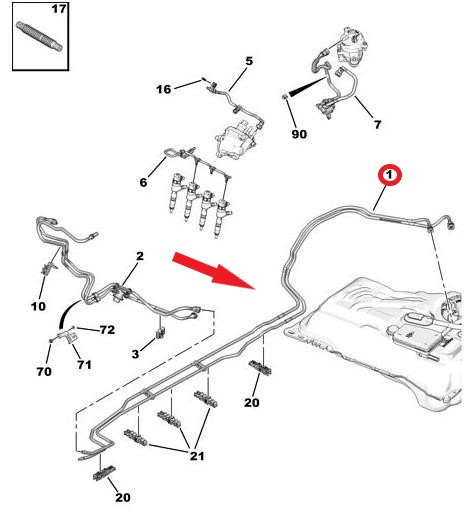 17
5
16
90
7
6
1
2
10
72
3
70
71
20
21
20