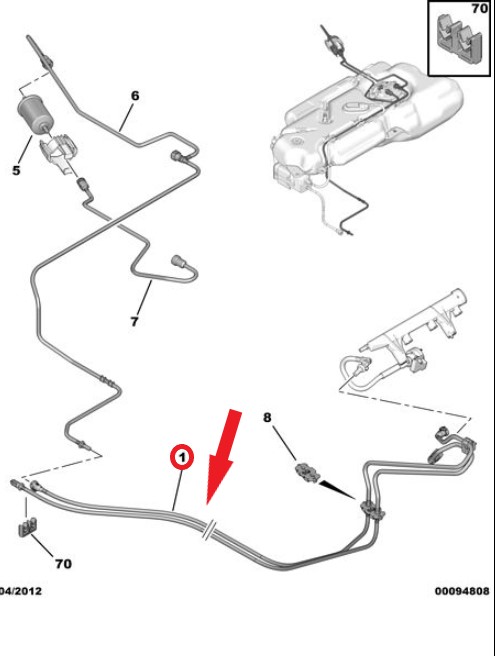 70

6

5

7

8

1

70

04/2012

00094808