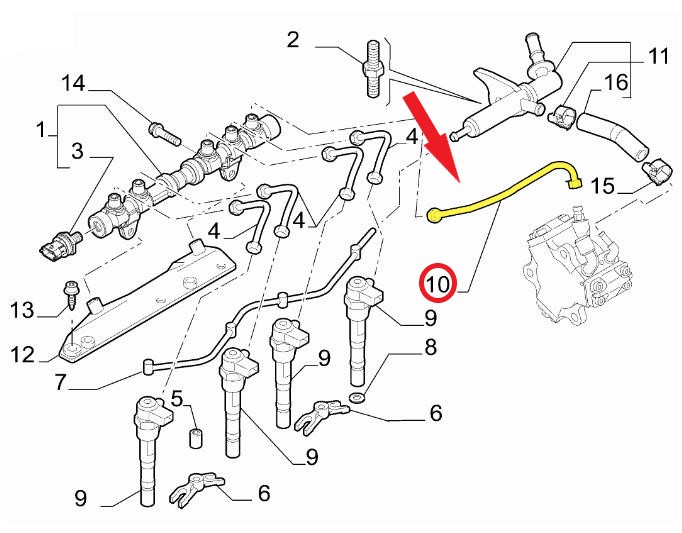 2
11
14
16
1
3
4
15
4
4
10
13
9
12
8
9
7
5
6
9
9
6