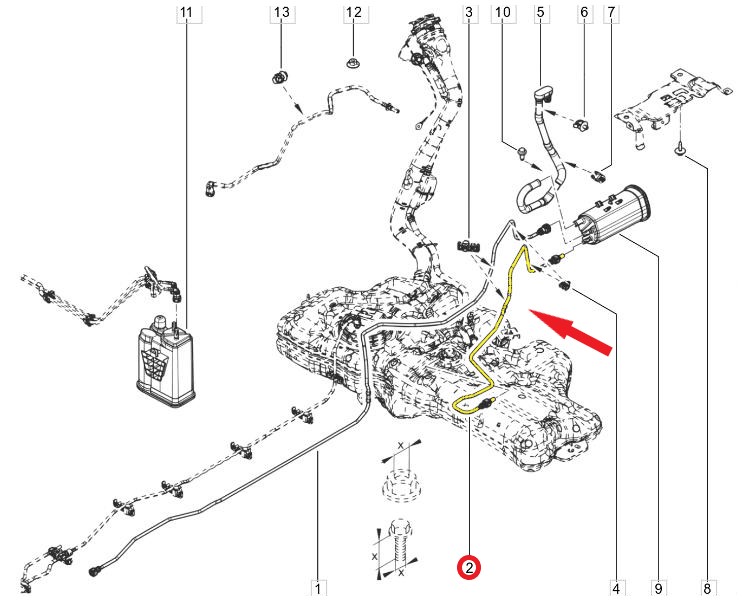 11
13
12
3
10
5
6
7
x
x
x
1
2
4
9
8