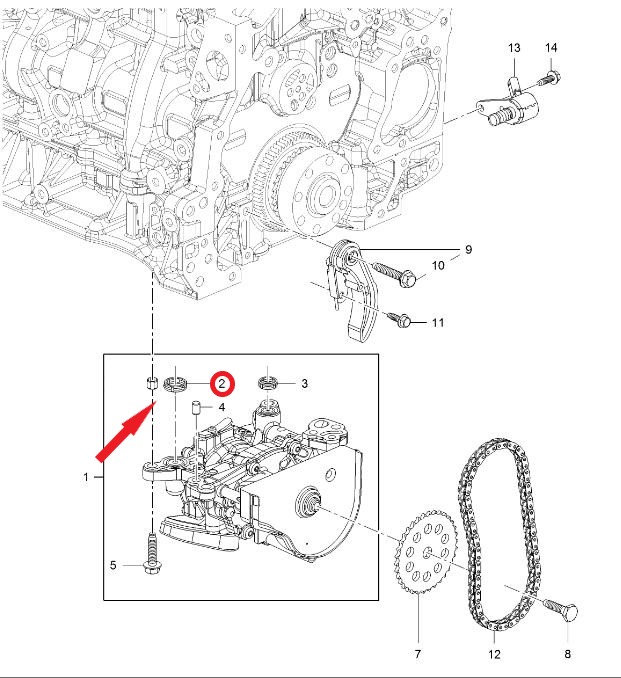 13
14
9
10
11
2
3
4
1
5
7
12
8