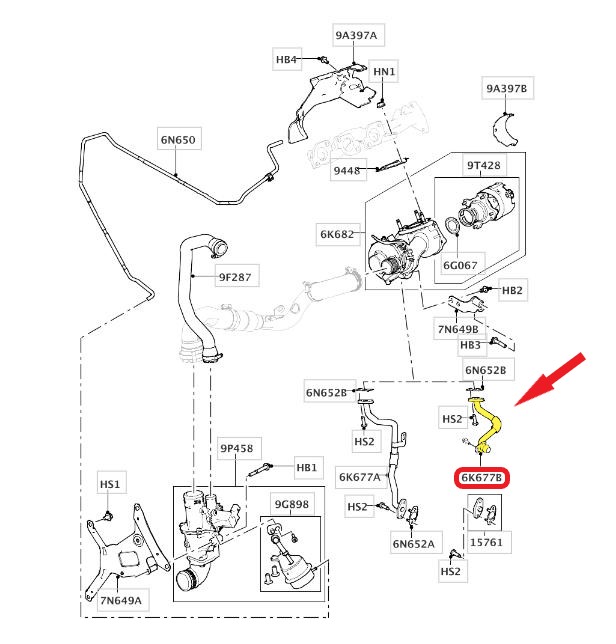 9A397A
HB4
HN1
9A397B
6N650
9448
9T428
6K682
6G067
9F287
HB2
7N649B
HB3
6N652B
6N652B
HS2
HS2
9P458
HB1
6K677A
6K677B
HS1
9G898
HS2
6N652A
15761
HS2
7N649A