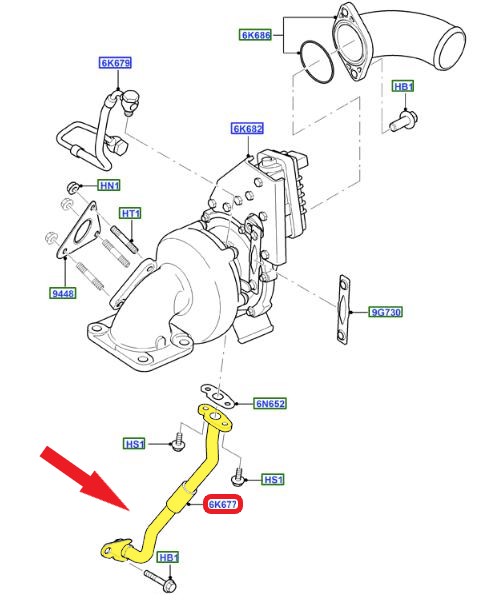 6K686

6K679

HB1

6K682

HN1

HT1

9448

9G730

6N652

HS1

HS1

6K677

HB1