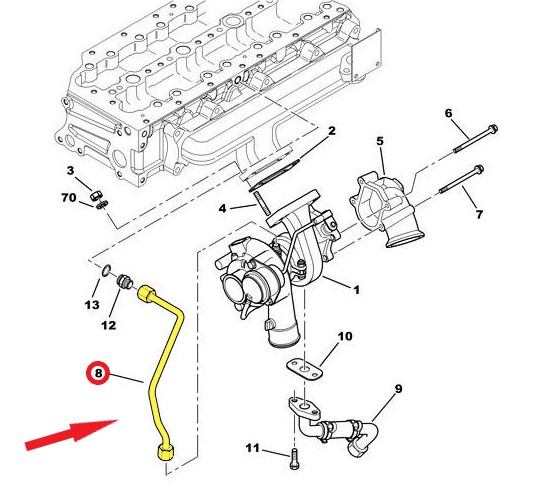 6
2
5
3
70
4
7
1
13
12
10
8
9
11