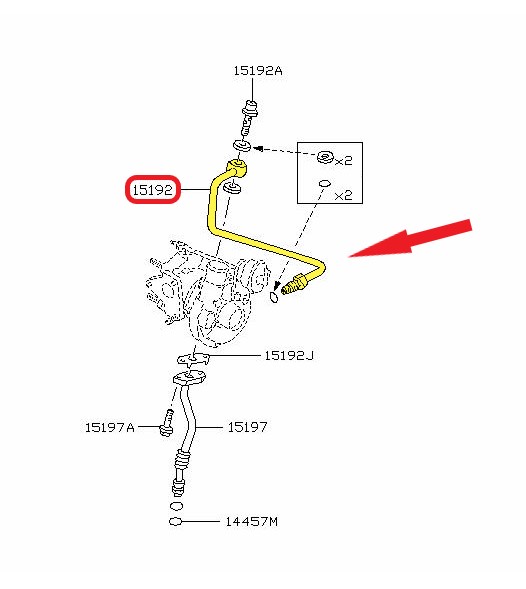 15192A

×2

×2

15192

15192J

15197A

15197

14457M