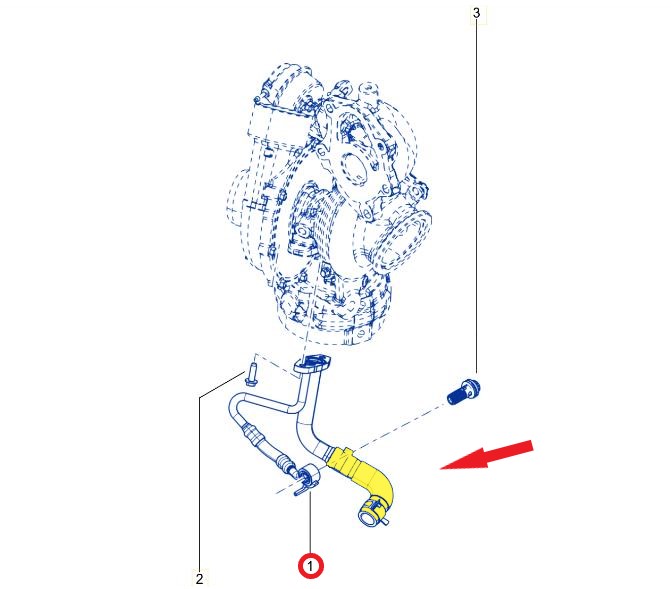 3

2

1