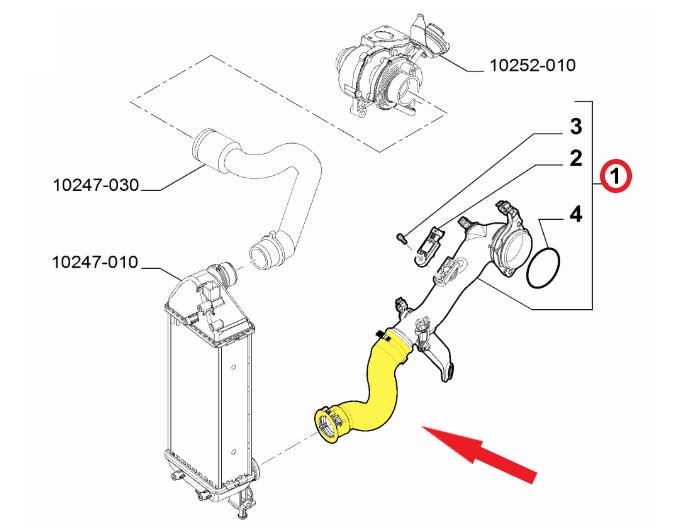 10252-010

3

2

1

4

10247-030

10247-010