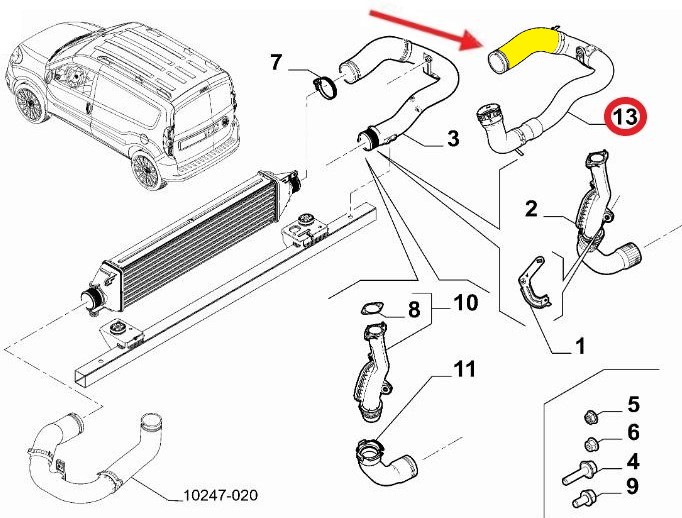 7
3
13
2
10
8
1
11
5
6
4
9
10247-020