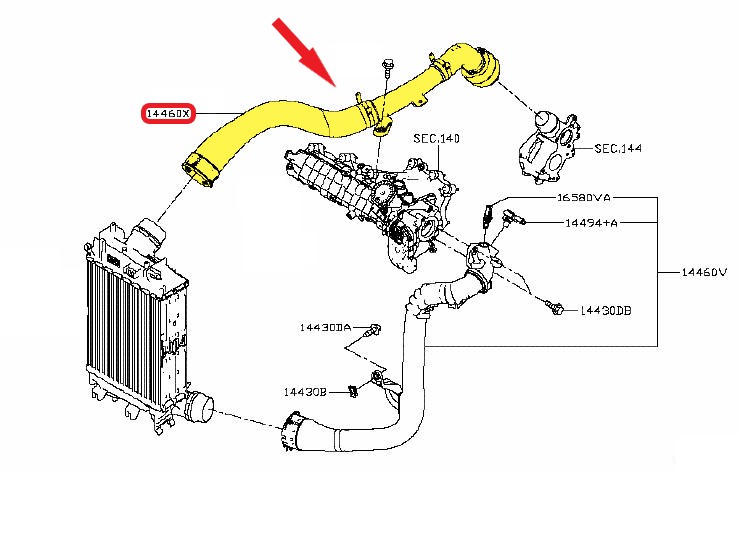 14460X
SEC.140
SEC.144
16580VA
14494+A
14460V
14430DB
14430DA
14430B