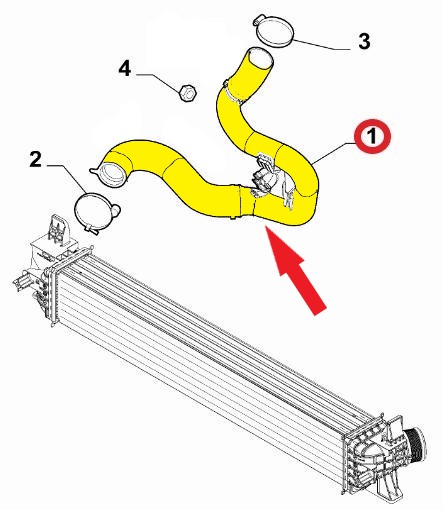 3
4
1
2