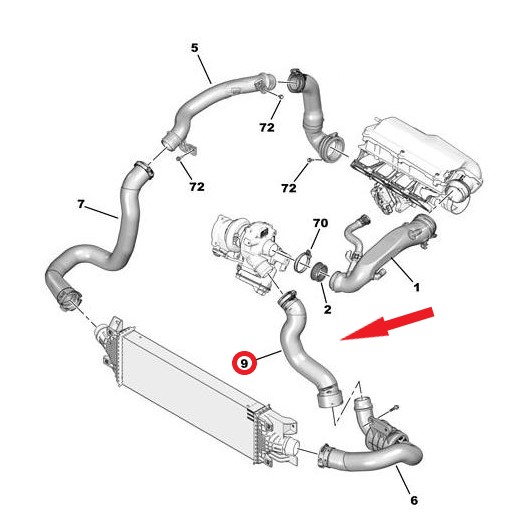 5

72

72

72

7

70

1

2

9

6