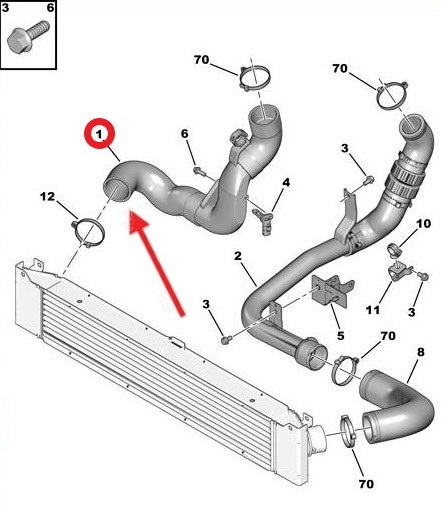 3 6
70
70
1
6
3
4
12
10
2
11
3
3
5
70
8
70