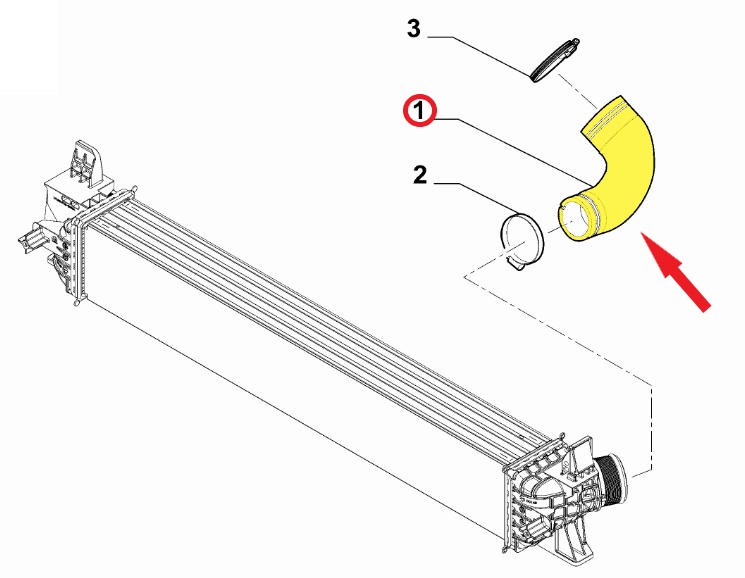 3

1

2