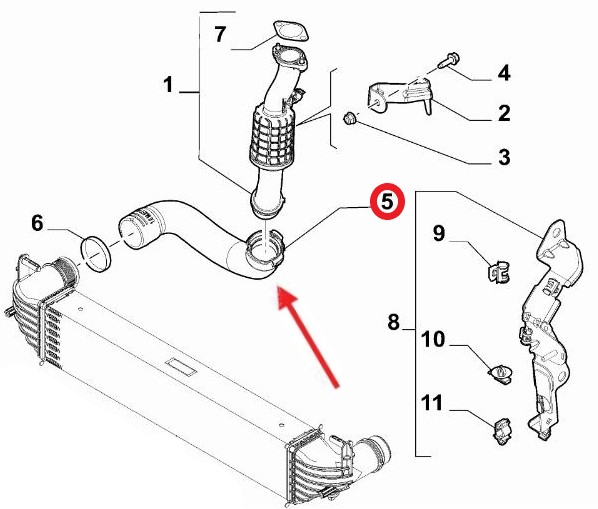 7
1
4
2
3
5
6
9
8
10
11