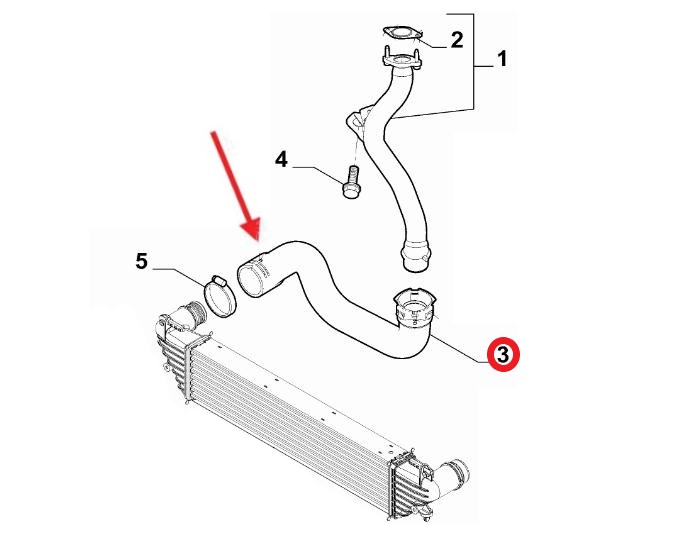 2
1
4
5
3