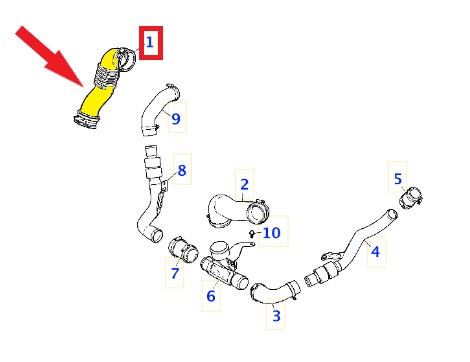 1
9
8
2
5
10
4
7
6
3