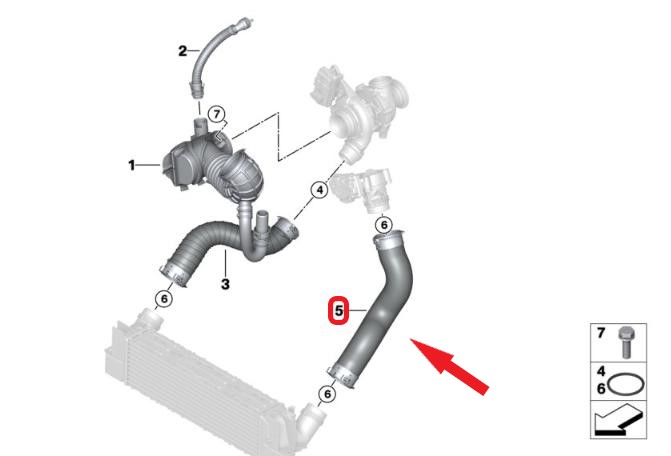 2
7
1
4
6
3
6
5
6
7
4
6