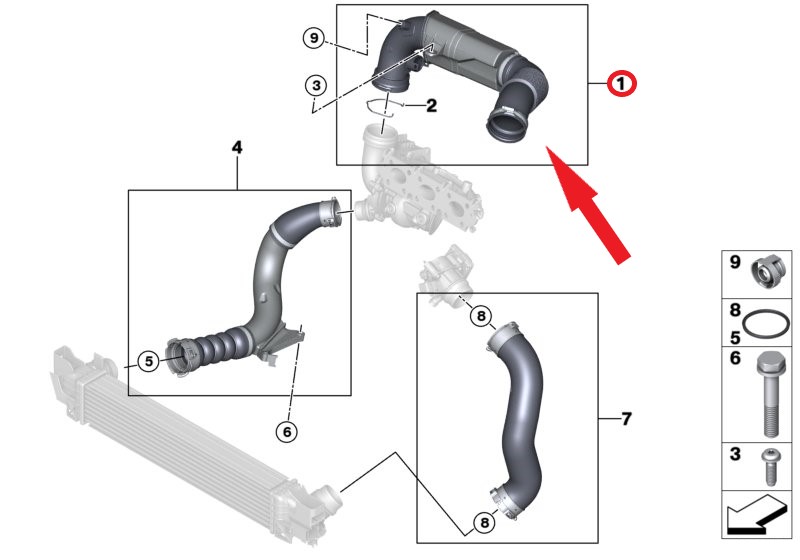 9
3
2
1
4
5
6
8
7
8
9
8
5
6
3