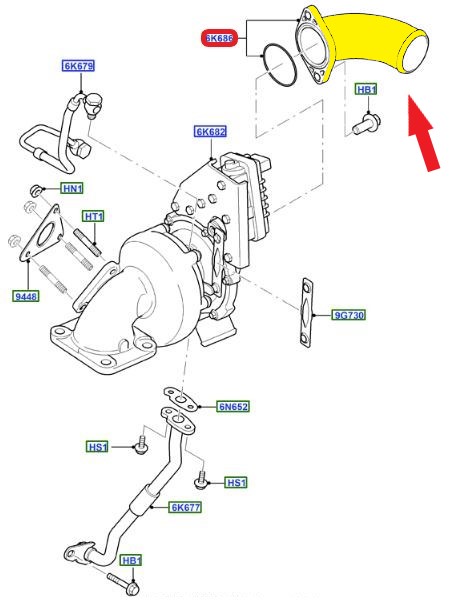 6K686
6K679
HB1
6K682
HN1
HT1
9448
9G730
6N652
HS1
HS1
6K677
HB1