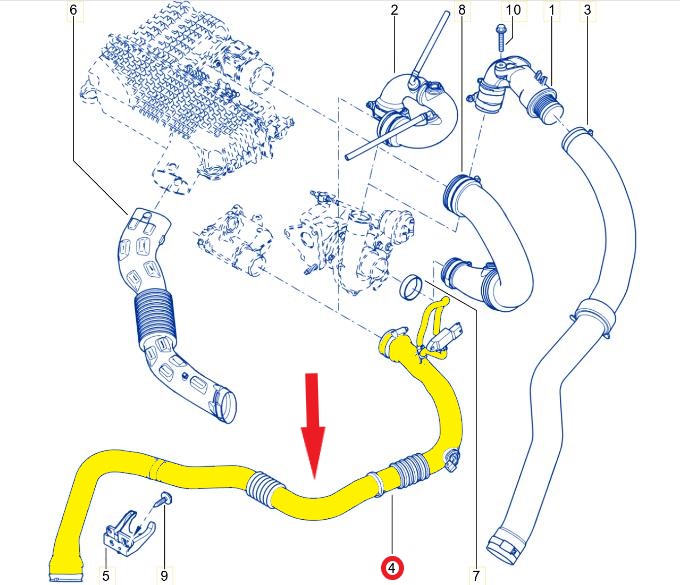 6
2
8
10
1
3
5
9
4
7