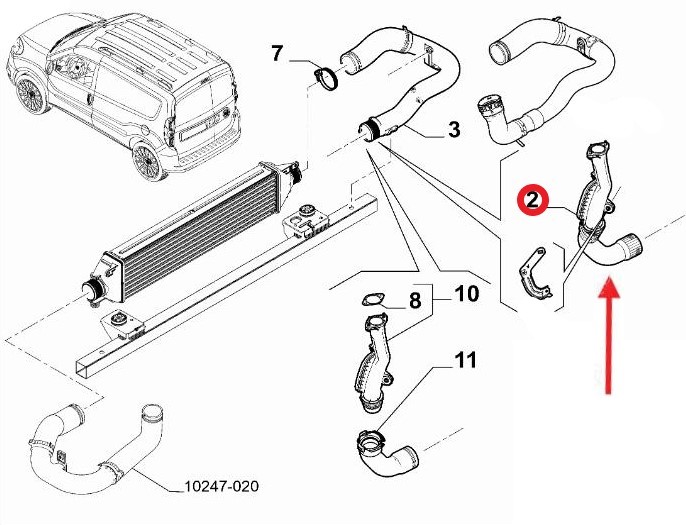 7
3
2
8
10
11
10247-020