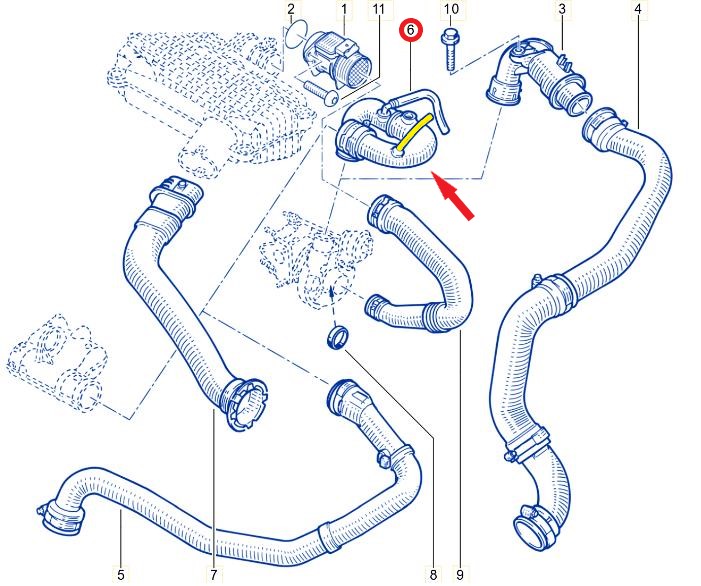 2
1
11
6
10
3
4
5
7
8
9