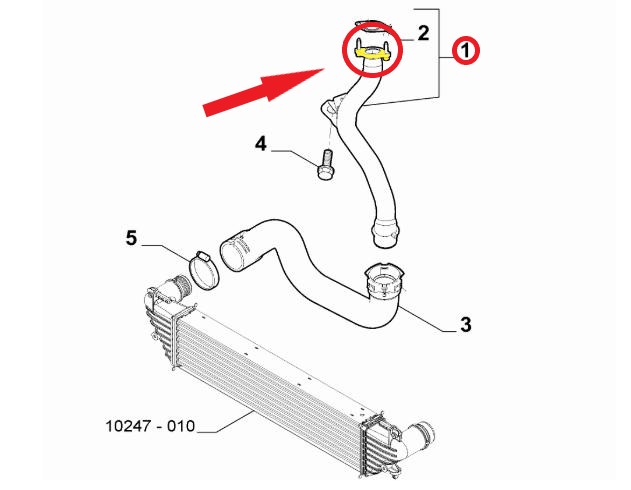 2
1
4
5
3
10247 - 010