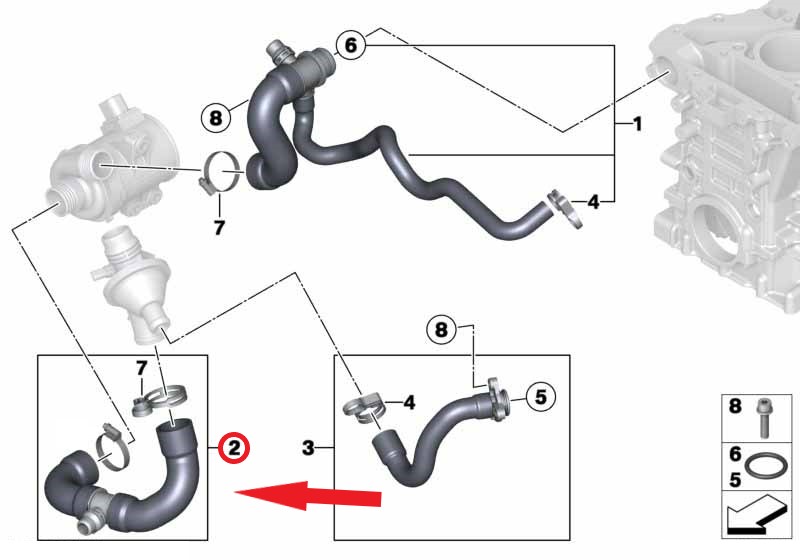 6
8
1
7
4
8
7
4
5
2
3
8
6
5