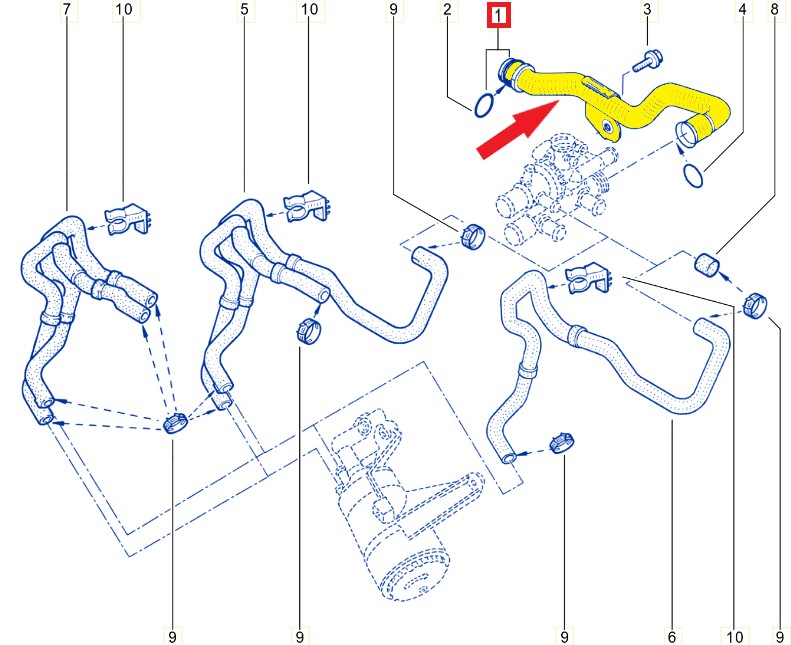 7
10
5
10
9
2
1
3
4
8
9
9
9
6
10
9