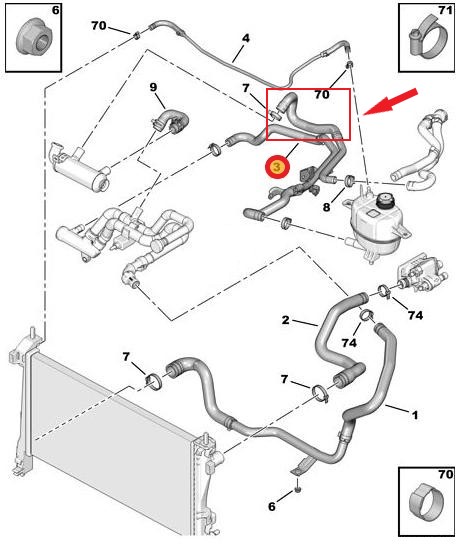 6
71
70
4
9
7
70
3
8
2
74
74
7
7
1
6
70