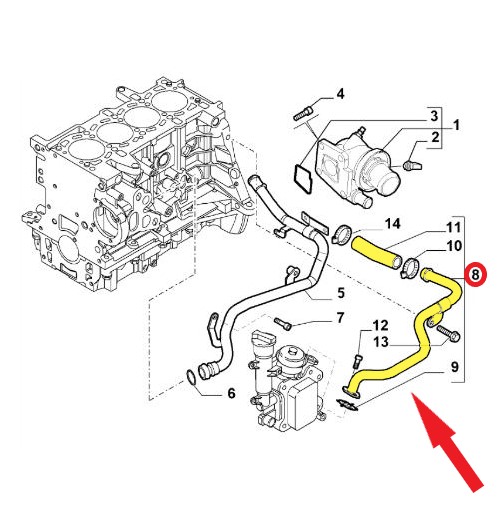 4
3
1
2
14
11
10
8
5
7
12
13
9
6