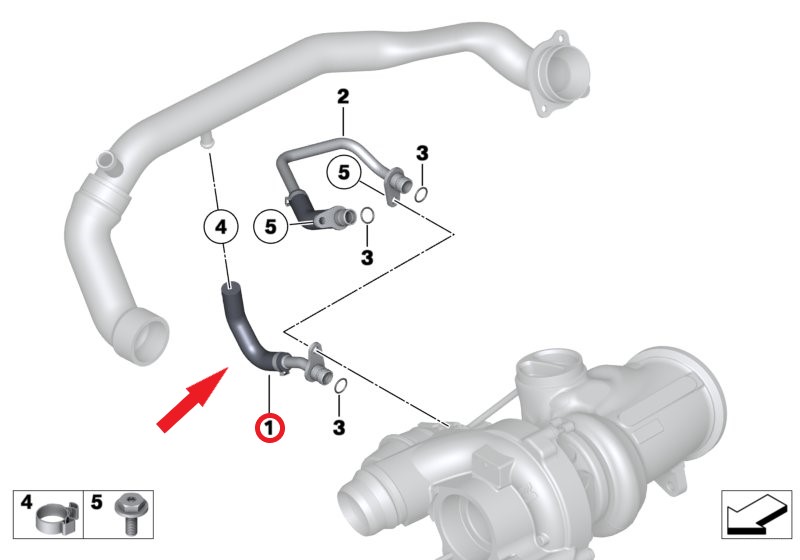 2
3
5
4
5
3
1
3
4
5