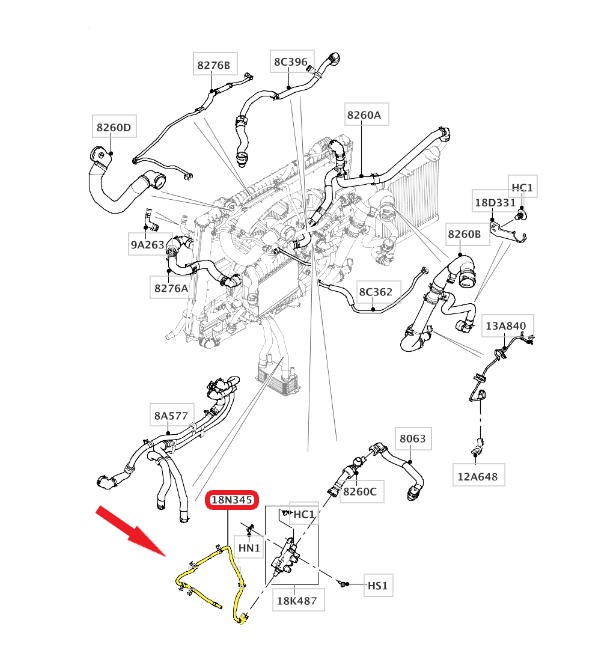 8276B
8C396
8260D
8260A
HC1
18D331
9A263
8260B
8276A
8C362
13A840
8A577
8063
12A648
8260C
18N345
HC1
HN1
HS1
18K487