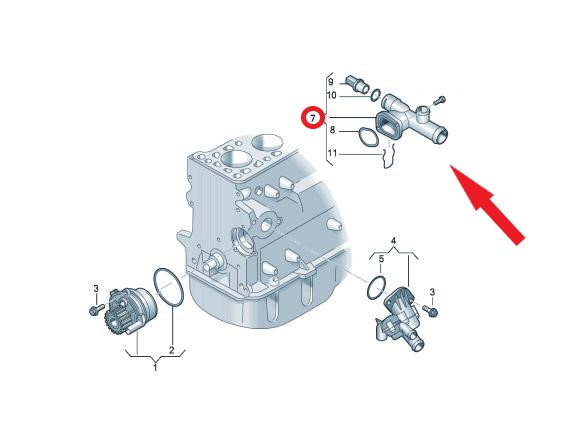 9
10
7
8
11
4
5
3
3
2
1