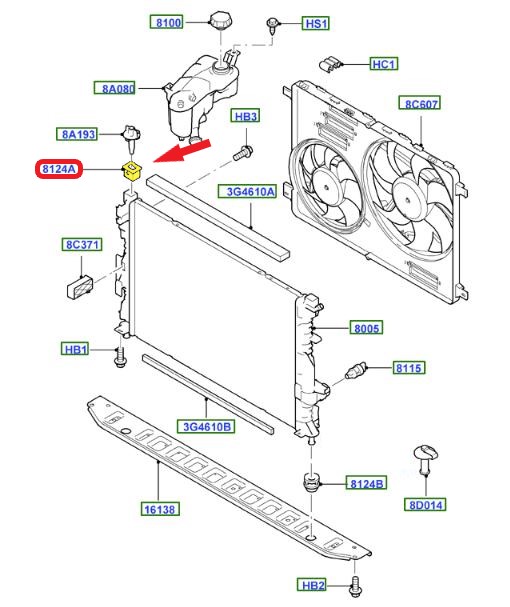 8100
HS1
HC1
8A080
8C607
HB3
8A193
8124A
3G4610A
8C371
8005
HB1
8115
3G4610B
8124B
8D014
16138
HB2