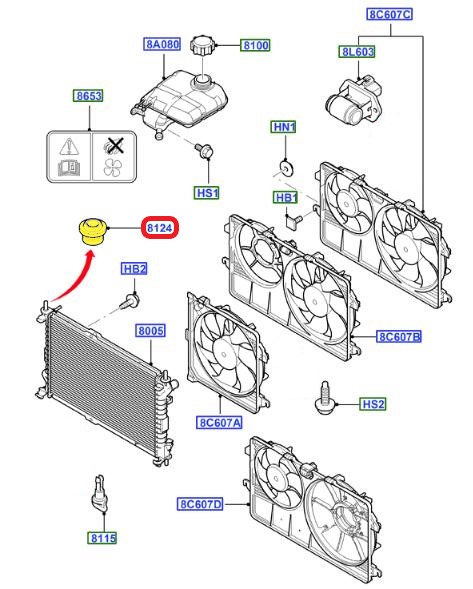 8C607C
8A080
8100
8L603
8653
HN1
HS1
HB1
8124
HB2
8005
8C607B
HS2
8C607A
8C607D
8115