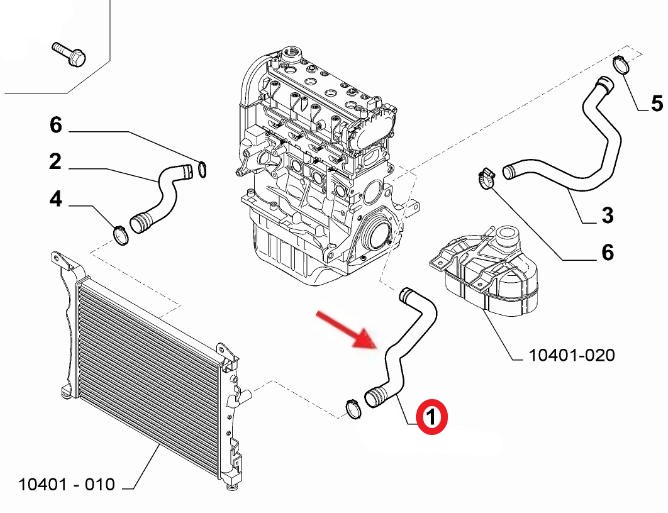 6
2
4
5
3
6
10401-020
1
10401 - 010