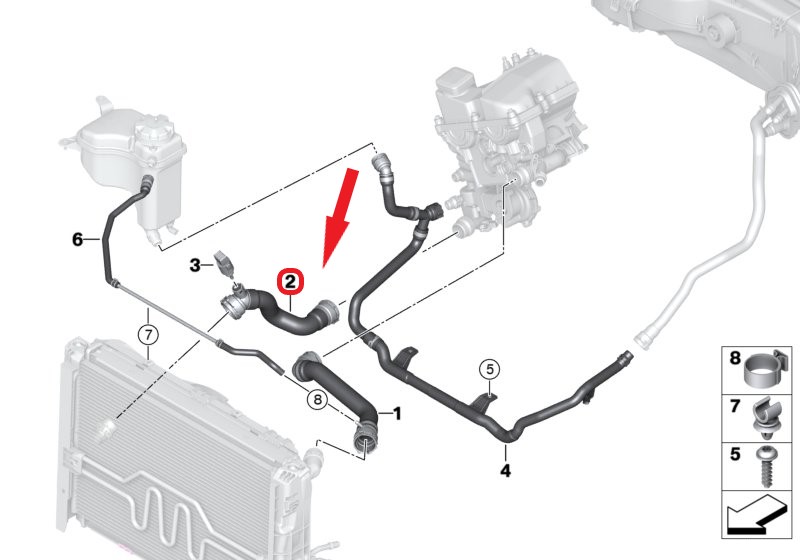 6
3
2
7
8
1
5
4
8
7
5