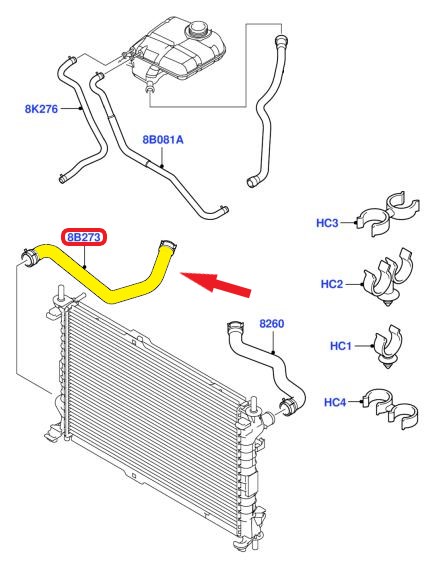 8K276
8B081A
HC3
8B273
HC2
8260
HC1
HC4